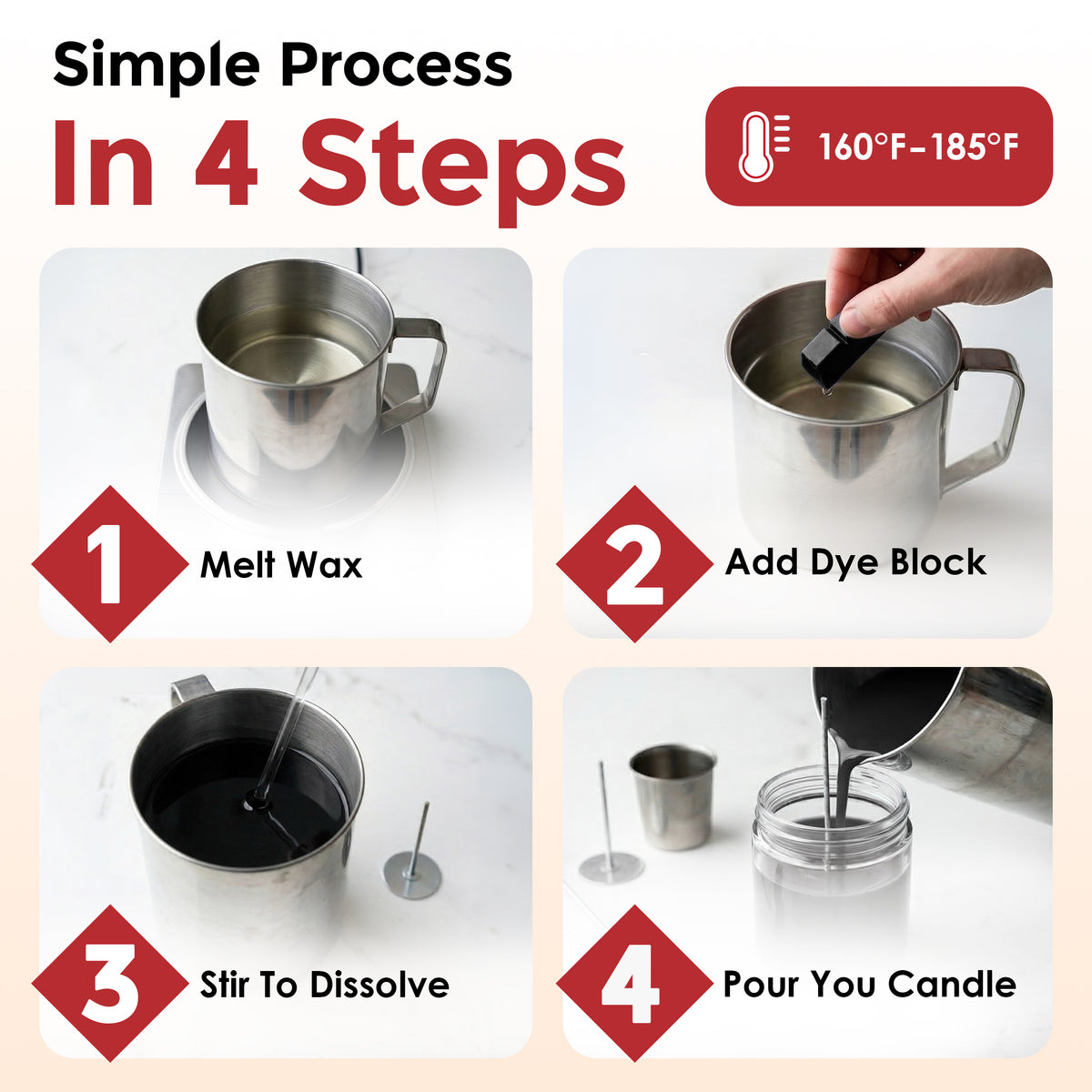 Simple Process
In 4 Steps

160°F–185°F

1 Melt Wax

2 Add Dye Block

3 Stir To Dissolve

4 Pour You Candle